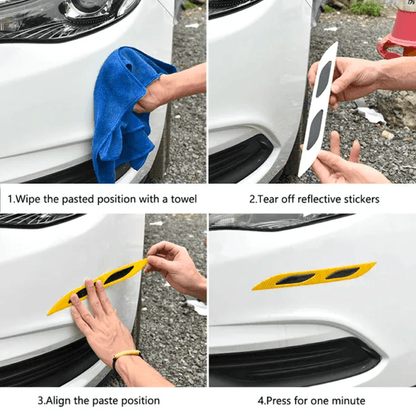 1.Wipe the pasted position with a towel

2.Tear off reflective stickers

3.Align the paste position

4.Press for one minute